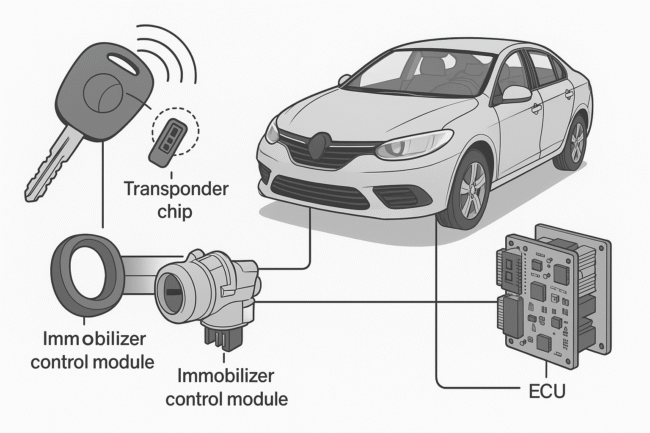 Transponder chip

Immobilizer control module

Immobilizer control module

ECU